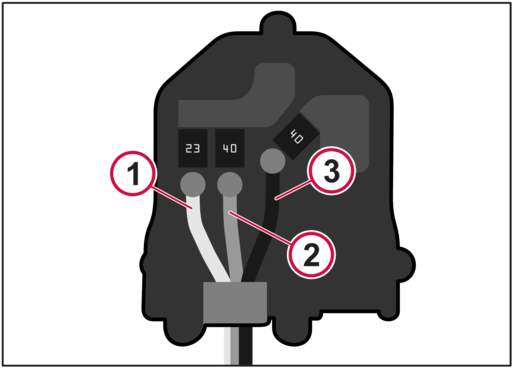 23
40
40
1
2
3