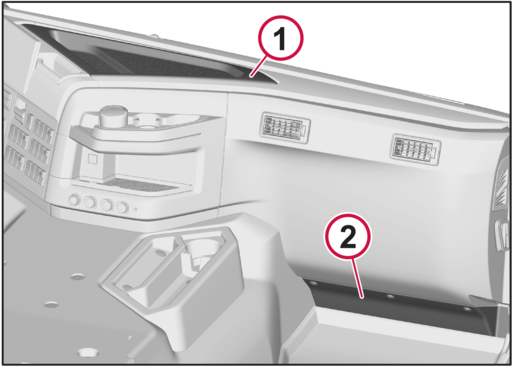 1

2