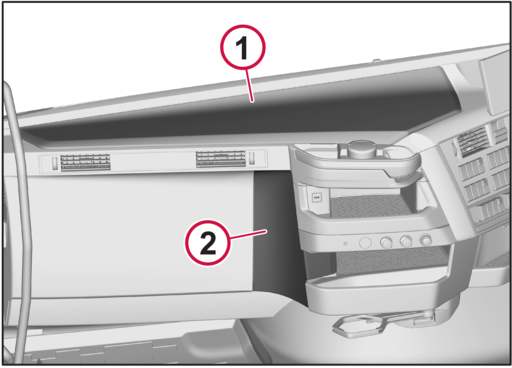 1

2