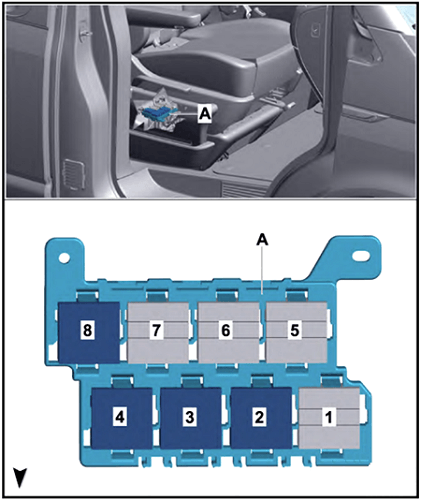 A

A

8
7
6
5

4
3
2
1