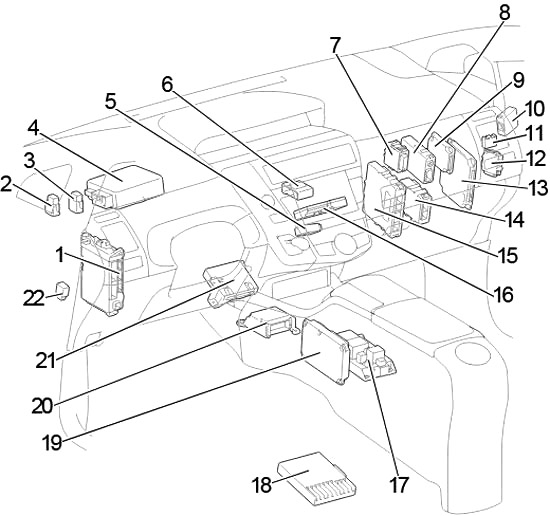 8
7
9
6
5
10
4
11
3
12
2
13
14
1
15
22
16
21
20
19
18
17