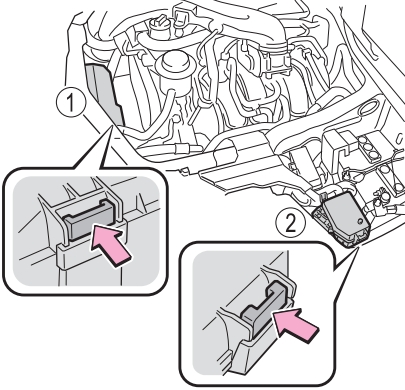 1
2