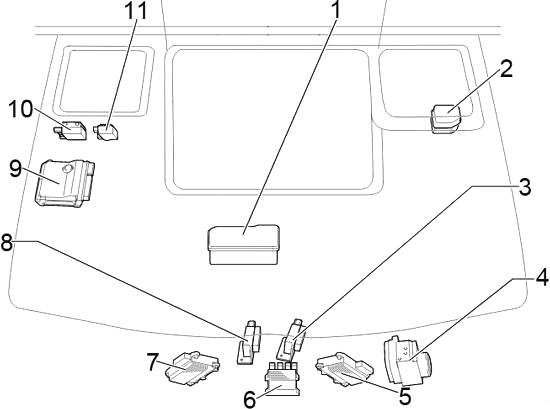 11
1
2
10
9
3
8
4
7
6
5