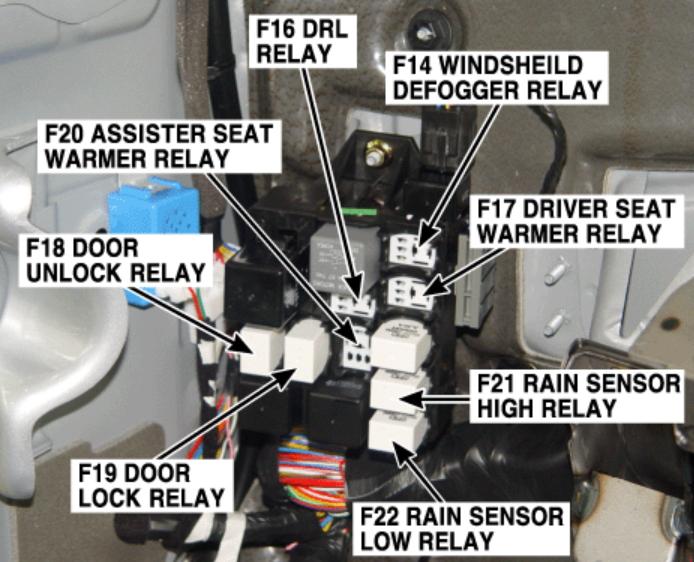 F16 DRL RELAY

F14 WINDSHEILD DEFOGGER RELAY

F20 ASSISTER SEAT WARMER RELAY

F17 DRIVER SEAT WARMER RELAY

F18 DOOR UNLOCK RELAY

F21 RAIN SENSOR HIGH RELAY

F19 DOOR LOCK RELAY

F22 RAIN SENSOR LOW RELAY