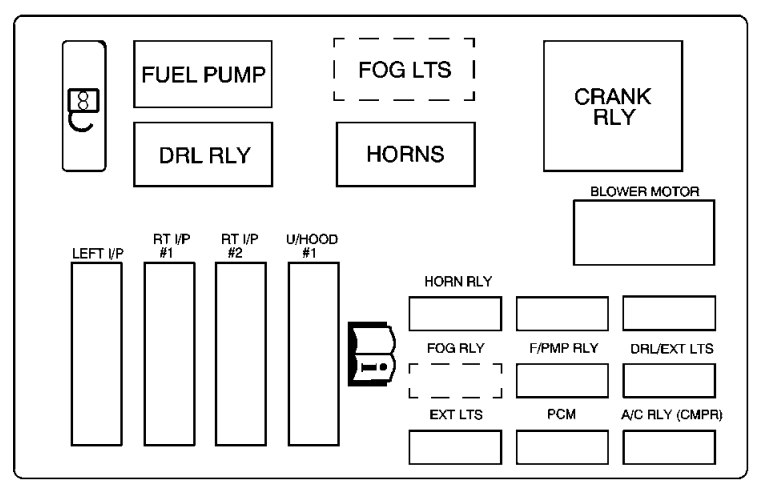 FUEL PUMP

FOG LTS

CRANK RLY

DRL RLY

HORNS

BLOWER MOTOR

LEFT I/P

RT I/P #1

RT I/P #2

U/HOOD #1

HORN RLY

FOG RLY

F/PMP RLY

DRL/EXT LTS

EXT LTS

PCM

A/C RLY (CMPR)