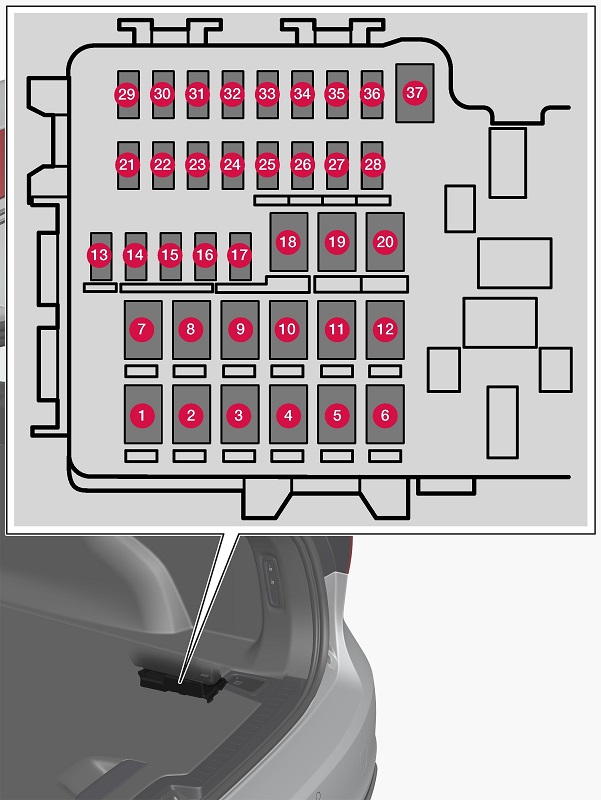 29 30 31 32 33 34 35 36 37
21 22 23 24 25 26 27 28
13 14 15 16 17 18 19 20
7 8 9 10 11 12
1 2 3 4 5 6