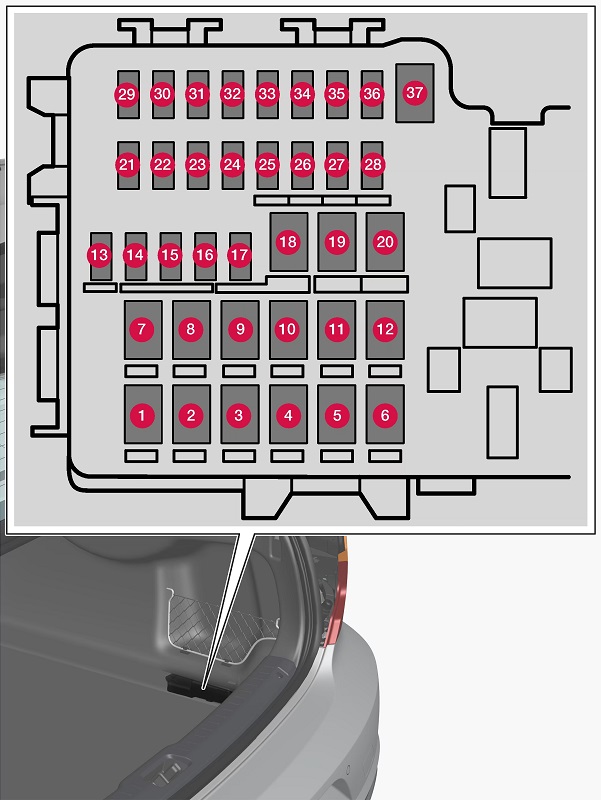 29 30 31 32 33 34 35 36 37

21 22 23 24 25 26 27 28

13 14 15 16 17 18 19 20

7 8 9 10 11 12

1 2 3 4 5 6