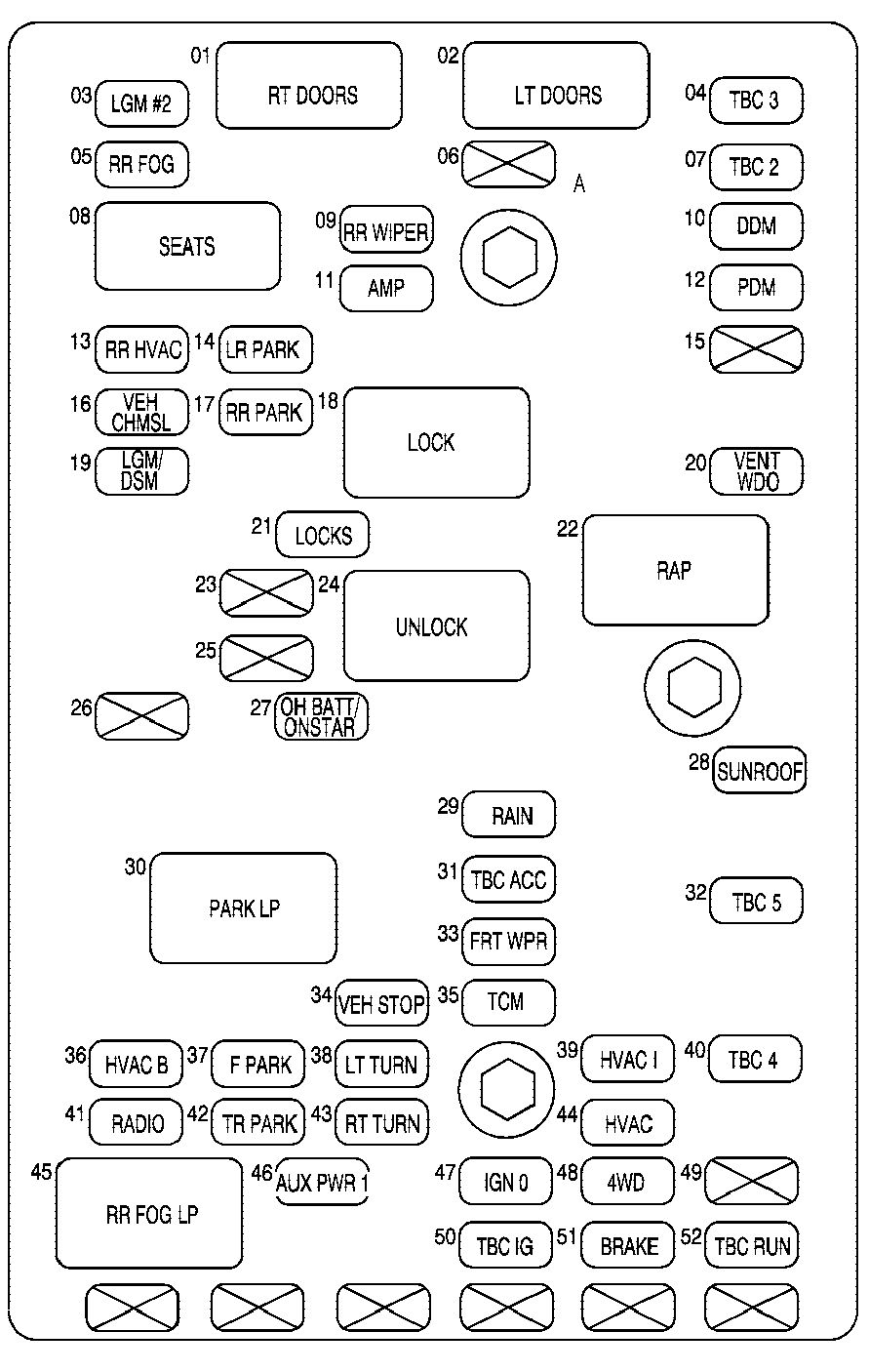 01 RT DOORS
02 LT DOORS
03 LGM #2
04 TBC 3
05 RR FOG
06
A
07 TBC 2
08 SEATS
09 RR WIPER
10 DDM
11 AMP
12 PDM
13 RR HVAC
14 LR PARK
15
16 VEH CHMSL
17 RR PARK
18 LOCK
19 LGM/ DSM
20 VENT WDO
21 LOCKS
22 RAP
23
24 UNLOCK
25
26
27 OH BATT/ ONSTAR
28 SUNROOF
29 RAIN
30 PARK LP
31 TBC ACC
32 TBC 5
33 FRT WPR
34 VEH STOP
35 TCM
36 HVAC B
37 F PARK
38 LT TURN
39 HVAC I
40 TBC 4
41 RADIO
42 TR PARK
43 RT TURN
44 HVAC
45 RR FOG LP
46 AUX PWR 1
47 IGN 0
48 4WD
49
50 TBC IG
51 BRAKE
52 TBC RUN