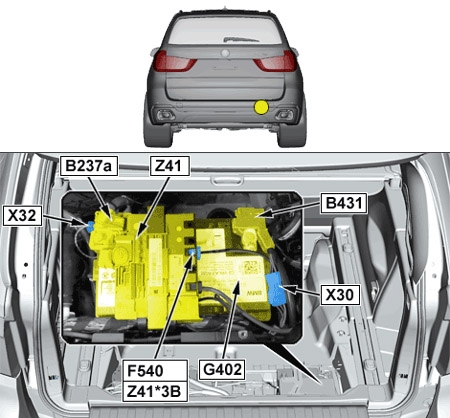 B237a
Z41
X32
B431
X30
F540
Z41*3B
G402