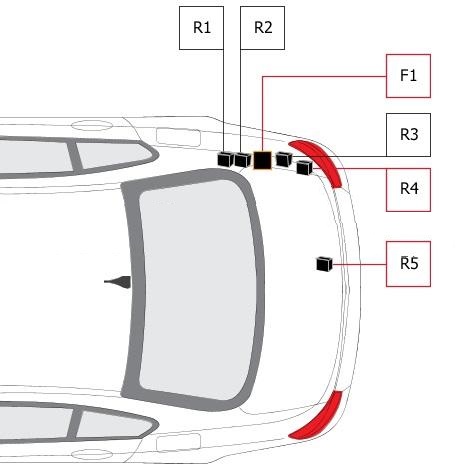 R1
R2
F1
R3
R4
R5