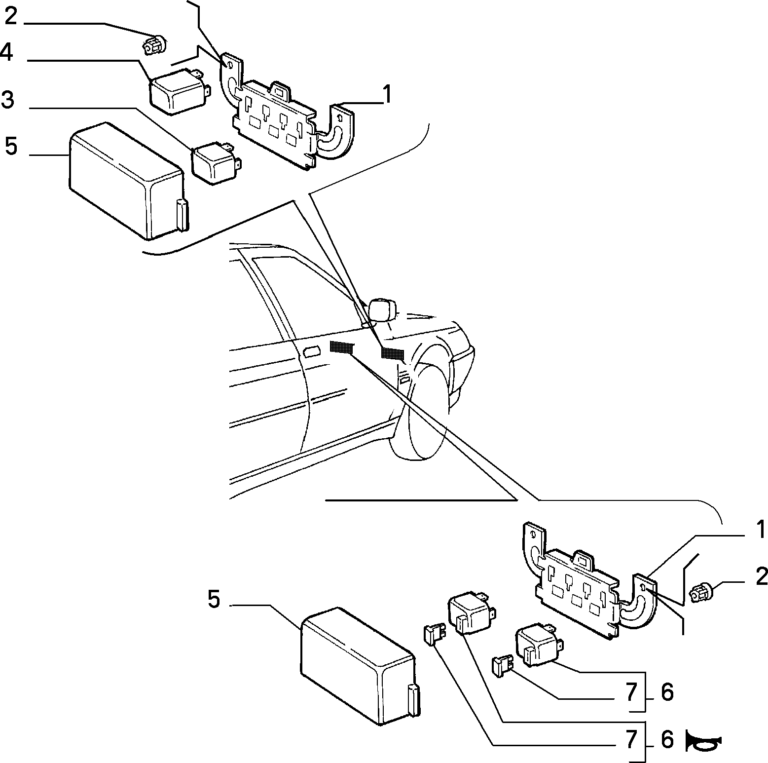 2
4
3
5
1
1
2
5
7
6
7
6