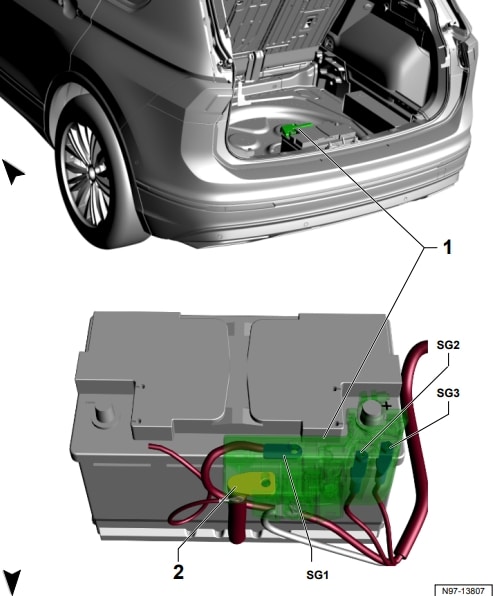 1
SG2
SG3
+
2
SG1
N97-13807