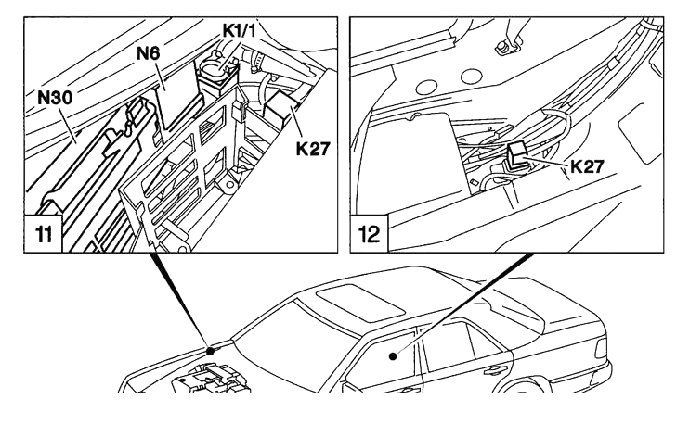 K1/1
N6
N30
K27
11
K27
12