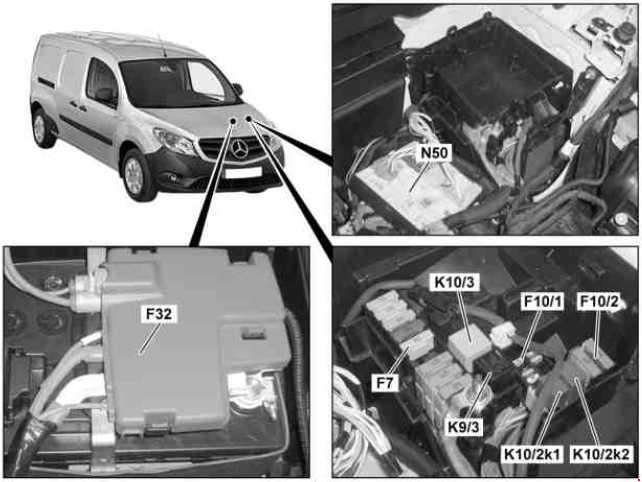 N50

F32

K10/3
F10/1
F10/2
F7
K9/3
K10/2k1
K10/2k2