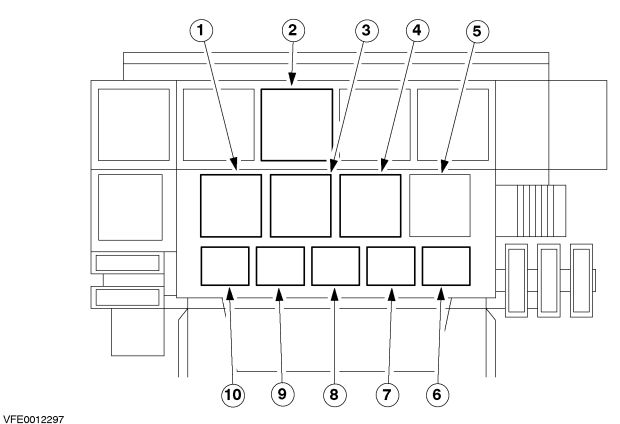 1
2
3
4
5
10
9
8
7
6
VFE0012297