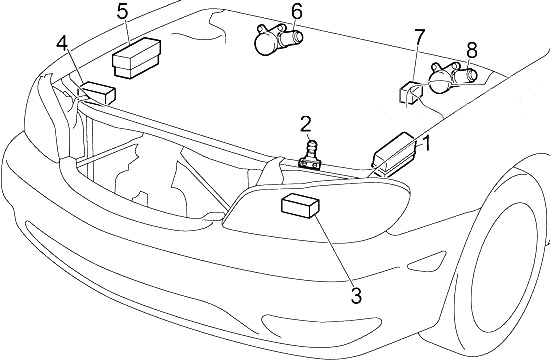 5
6
4
7
8
2
1
3