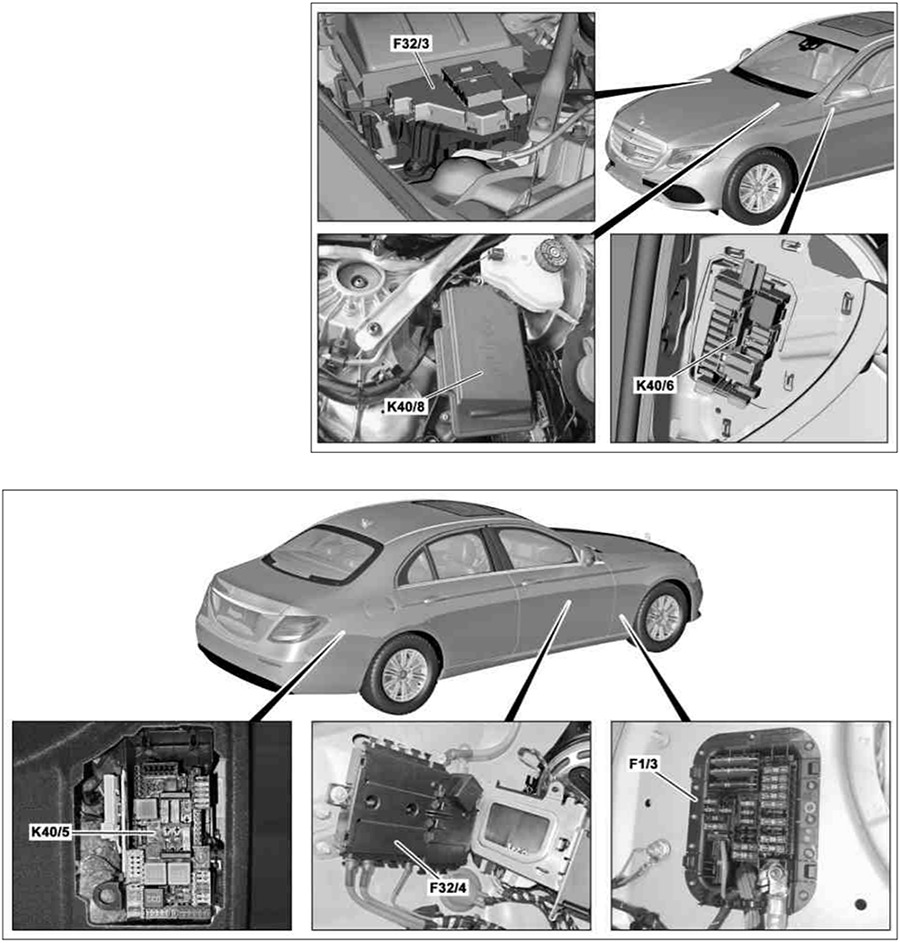 F32/3

K40/8

K40/6

K40/5

F32/4

F1/3