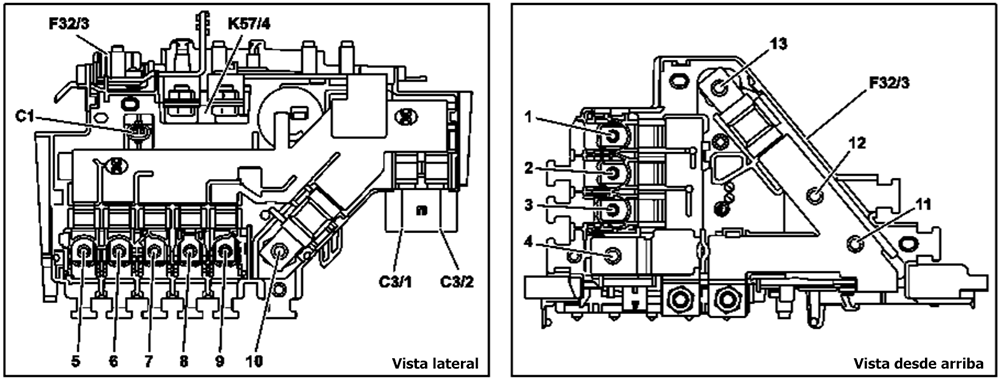 F32/3
K57/4
C1
C3/1
C3/2
5
6
7
8
9
10
Vista lateral

13
F32/3
1
2
3
4
12
11
Vista desde arriba