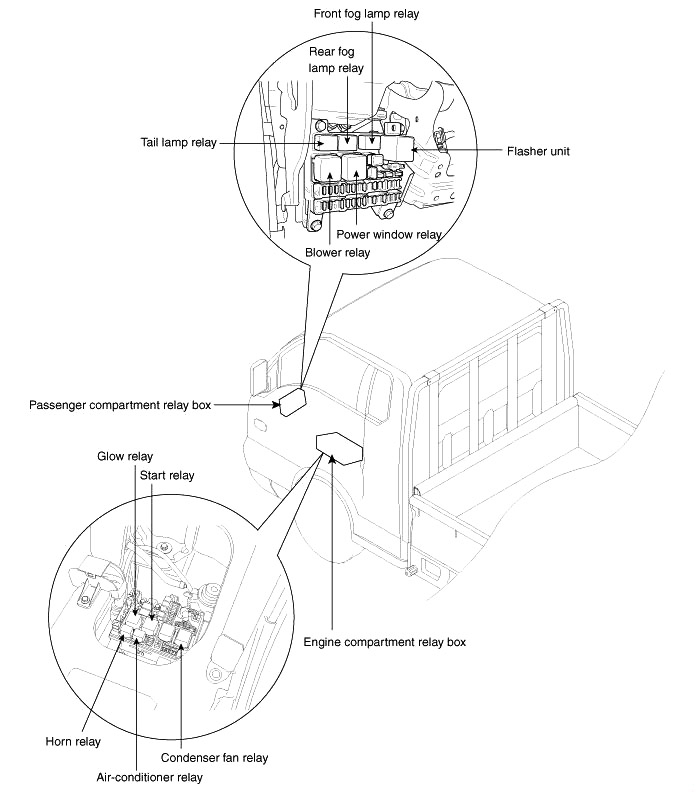 Front fog lamp relay

Rear fog lamp relay

Tail lamp relay

Flasher unit

Power window relay

Blower relay

Passenger compartment relay box

Glow relay

Start relay

Engine compartment relay box

Horn relay

Condenser fan relay

Air-conditioner relay