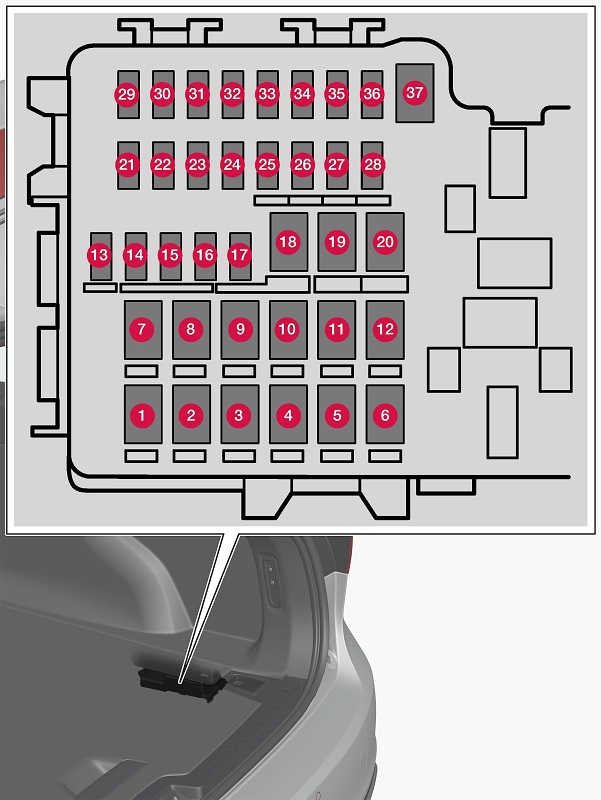 29 30 31 32 33 34 35 36 37

21 22 23 24 25 26 27 28

13 14 15 16 17 18 19 20

7 8 9 10 11 12

1 2 3 4 5 6