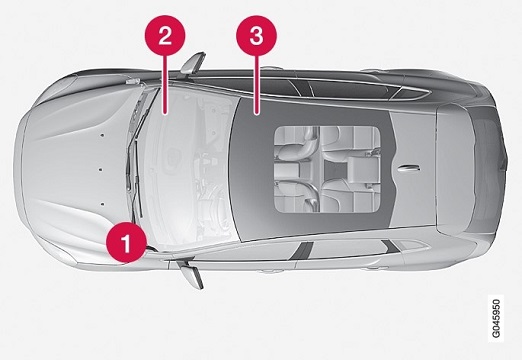 2
3
1
G045950