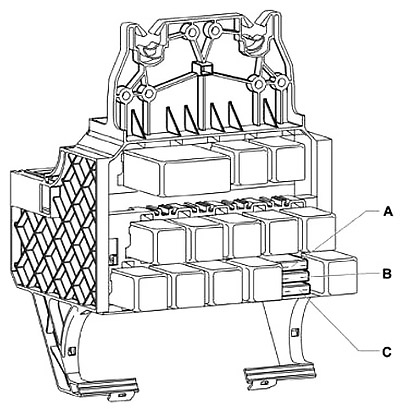 A
B
C