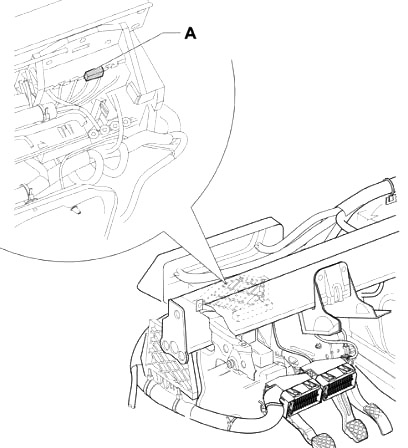 A