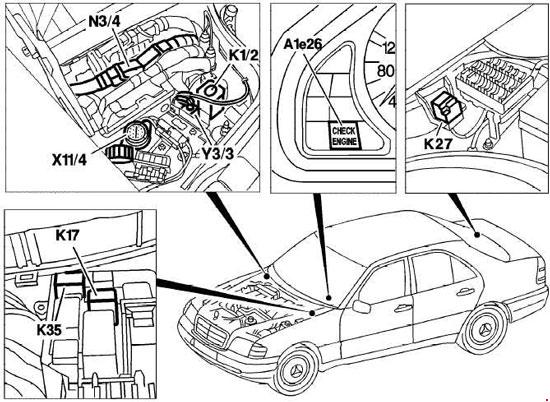 N3/4
K1/2
X11/4
Y3/3
A1e26
12
80
4
CHECK ENGINE
K27
K17
K35