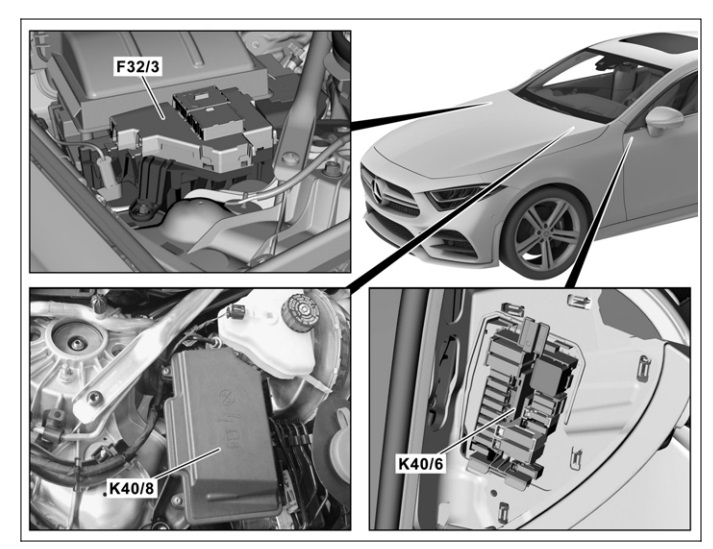 F32/3

K40/8

K40/6