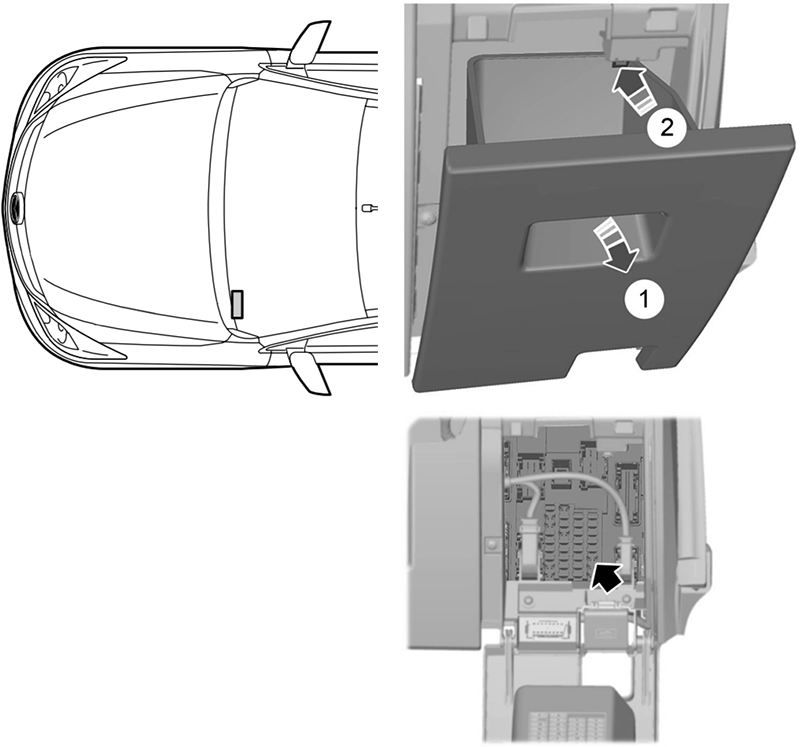 2
1