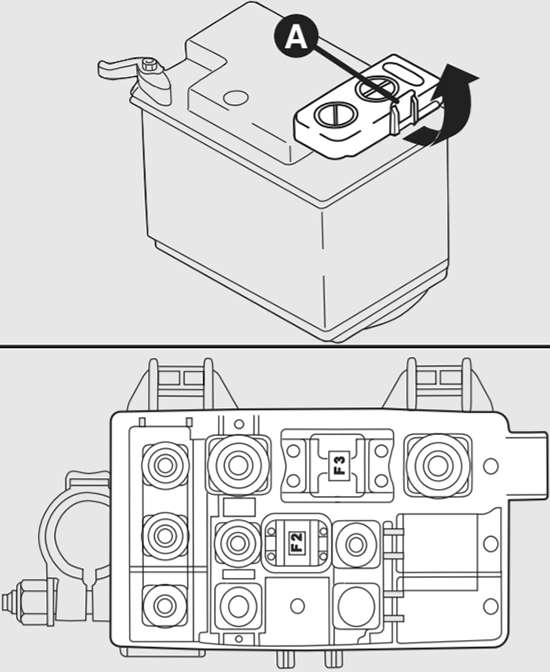 A

F3

F2