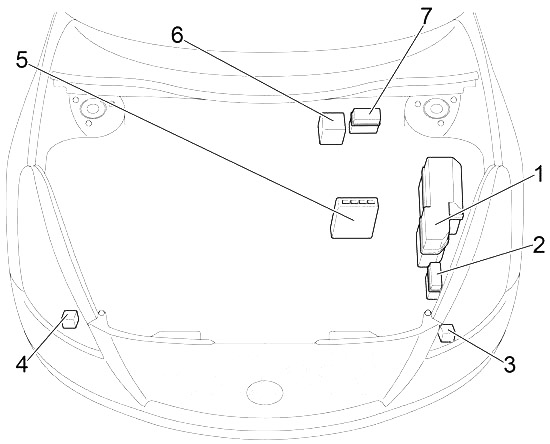 7
6
5
1
2
4
3