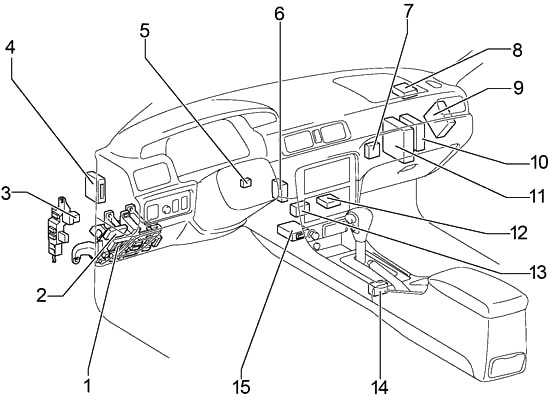 4
5
6
7
8
9
10
11
12
13
3
2
1
15
14