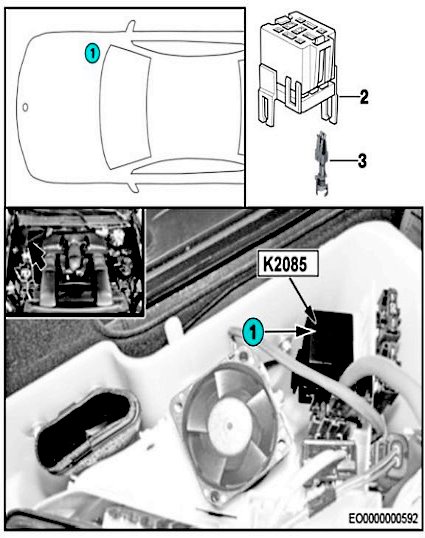 1

2

3

K2085

1

EO0000000592