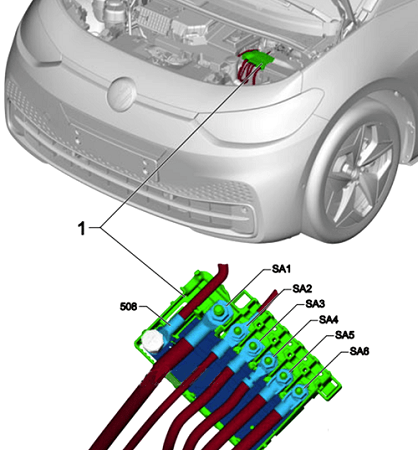 1

508

SA1

SA2

SA3

SA4

SA5

SA6