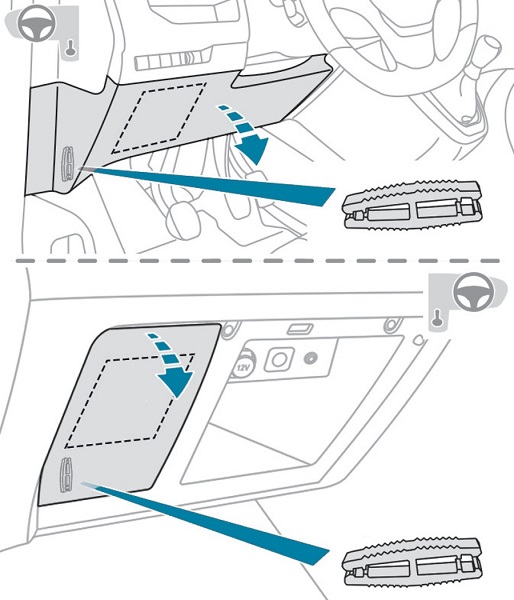 12V