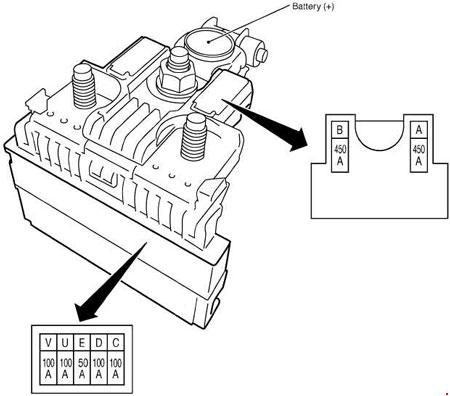 Battery (+)

B
450 A

A
450 A

| V | U | E | D | C |
|---|---|---|---|---|
| 100 A | 100 A | 50 A | 100 A | 100 A |