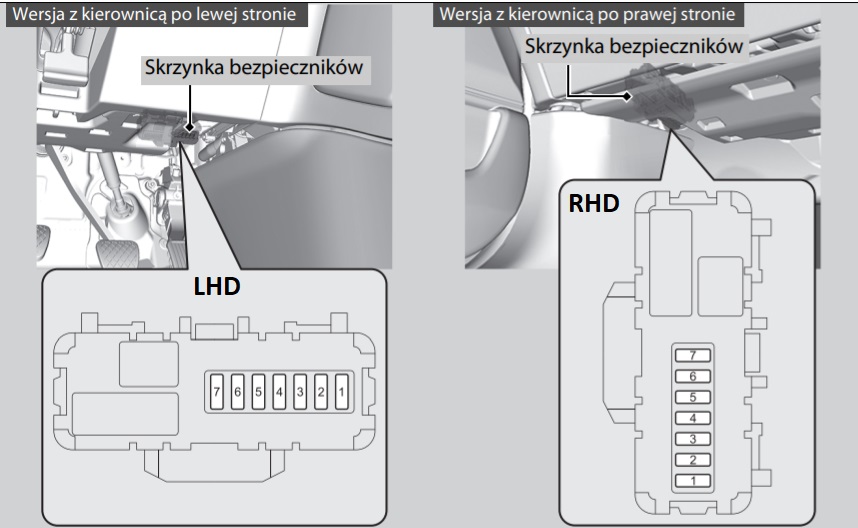 Wersja z kierownicą po lewej stronie

Skrzynka bezpieczników

LHD

7 6 5 4 3 2 1

Wersja z kierownicą po prawej stronie

Skrzynka bezpieczników

RHD

7
6
5
4
3
2
1