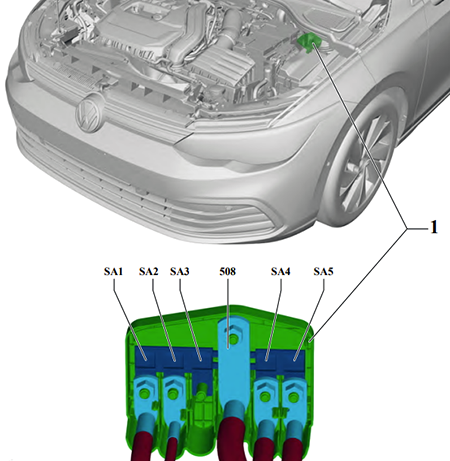 1

SA1 SA2 SA3 508 SA4 SA5